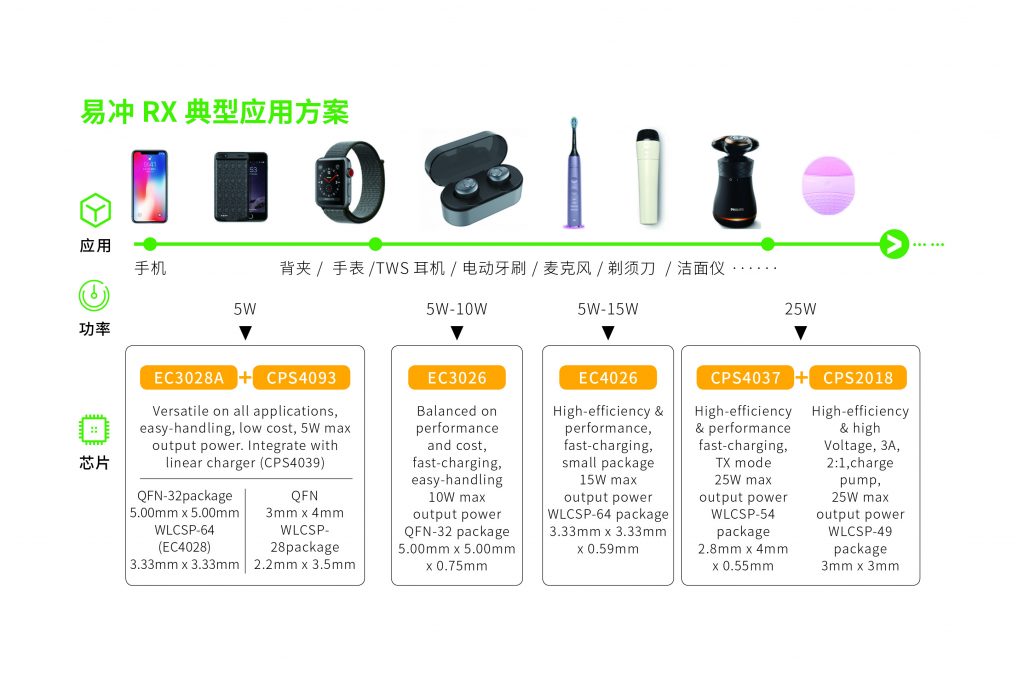 易冲 RX 典型应用方案

应用

手机　背夹 / 手表 /TWS 耳机 / 电动牙刷 / 麦克风 / 剃须刀 / 洁面仪 ······

功率

5W　5W-10W　5W-15W　25W

芯片

EC3028A + CPS4093

Versatile on all applications, easy-handling, low cost, 5W max output power. Integrate with linear charger (CPS4039)

QFN-32package 5.00mm x 5.00mm WLCSP-64 (EC4028) 3.33mm x 3.33mm

QFN 3mm x 4mm WLCSP-28package 2.2mm x 3.5mm

EC3026

Balanced on performance and cost, fast-charging, easy-handling 10W max output power QFN-32 package 5.00mm x 5.00mm x 0.75mm

EC4026

High-efficiency & performance, fast-charging, small package 15W max output power WLCSP-64 package 3.33mm x 3.33mm x 0.59mm

CPS4037 + CPS2018

High-efficiency & performance fast-charging, TX mode 25W max output power WLCSP-54 package 2.8mm x 4mm x 0.55mm

High-efficiency & high Voltage, 3A, 2:1,charge pump, 25W max output power WLCSP-49 package 3mm x 3mm